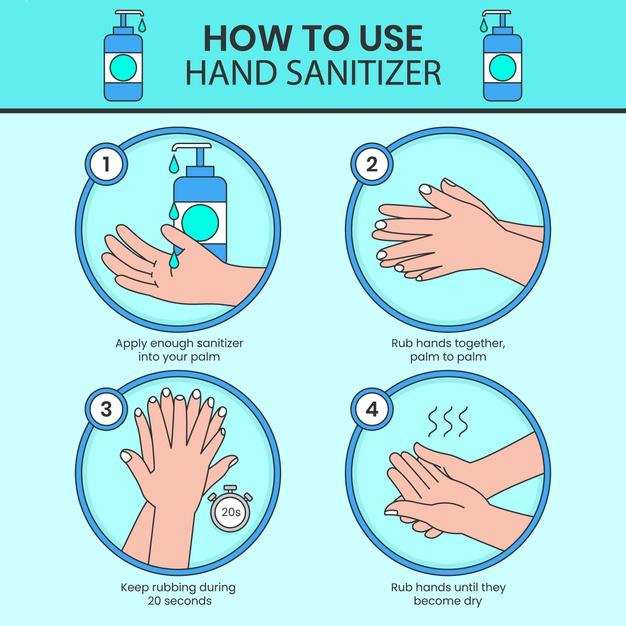 HOW TO USE
HAND SANITIZER

1

Apply enough sanitizer into your palm

2

Rub hands together, palm to palm

3

20s

Keep rubbing during 20 seconds

4

Rub hands until they become dry